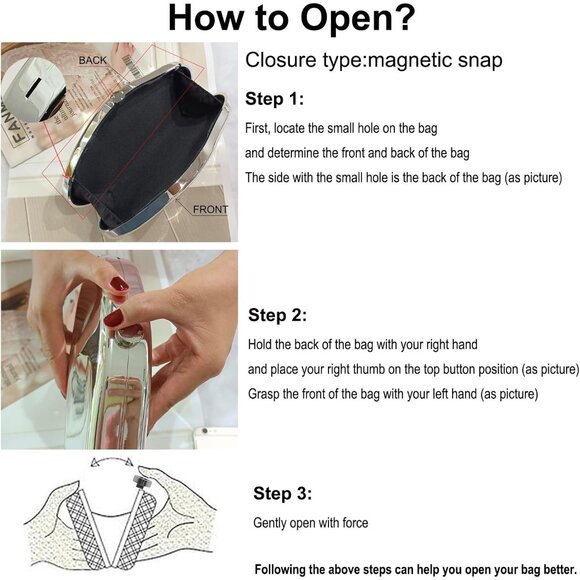 How to Open?

BACK

FAN

FRONT

Closure type:magnetic snap

Step 1:

First, locate the small hole on the bag

and determine the front and back of the bag

The side with the small hole is the back of the bag (as picture)

Step 2:

Hold the back of the bag with your right hand

and place your right thumb on the top button position (as picture)

Grasp the front of the bag with your left hand (as picture)

Step 3:

Gently open with force

Following the above steps can help you open your bag better.